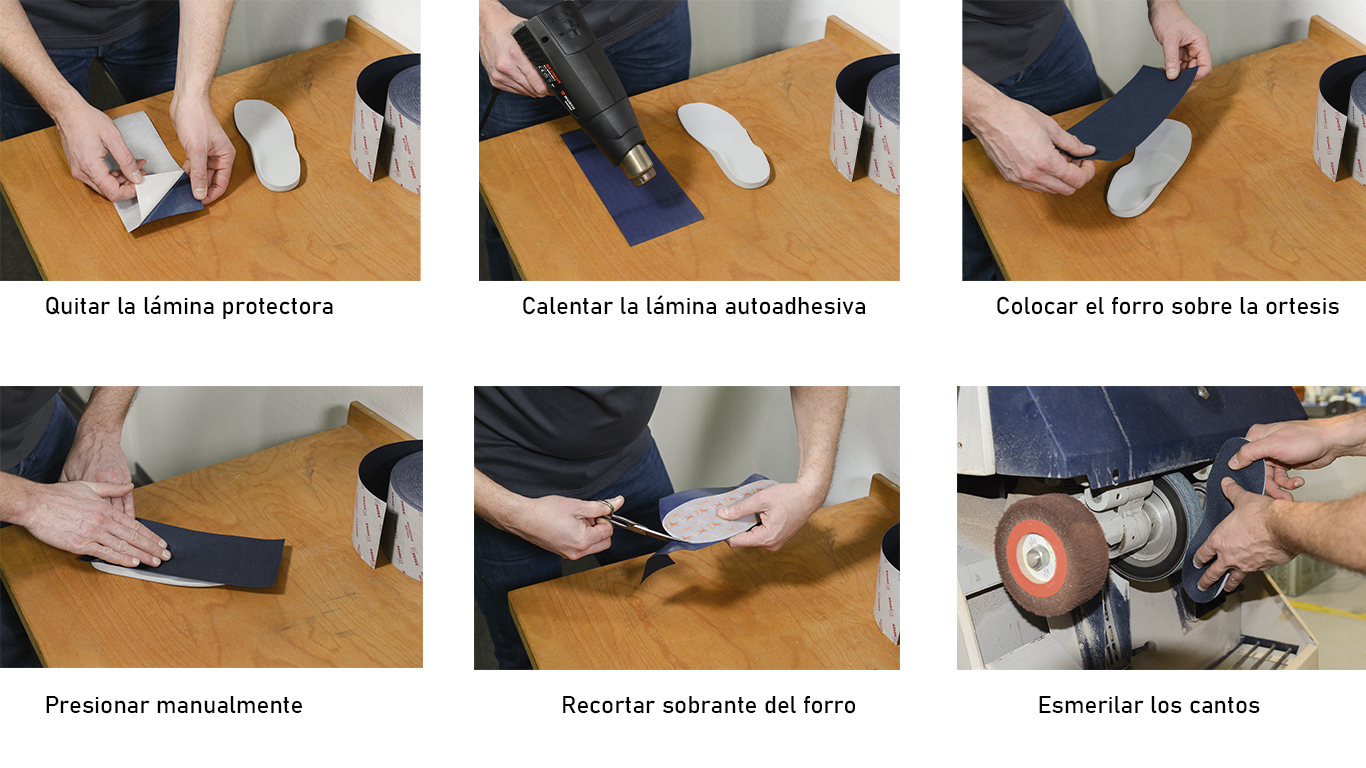 Quitar la lámina protectora

Calentar la lámina autoadhesiva

Colocar el forro sobre la ortesis

Presionar manualmente

Recortar sobrante del forro

Esmerilar los cantos